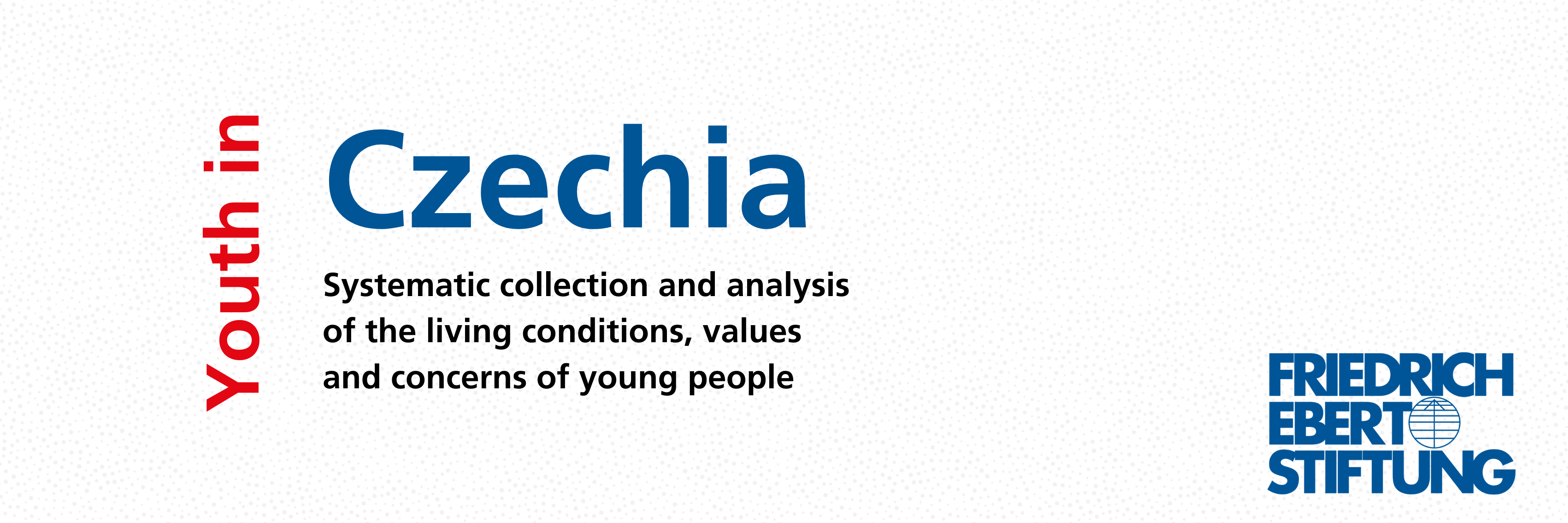 Youth in

Czechia

Systematic collection and analysis of the living conditions, values and concerns of young people

FRIEDRICH EBERT STIFTUNG